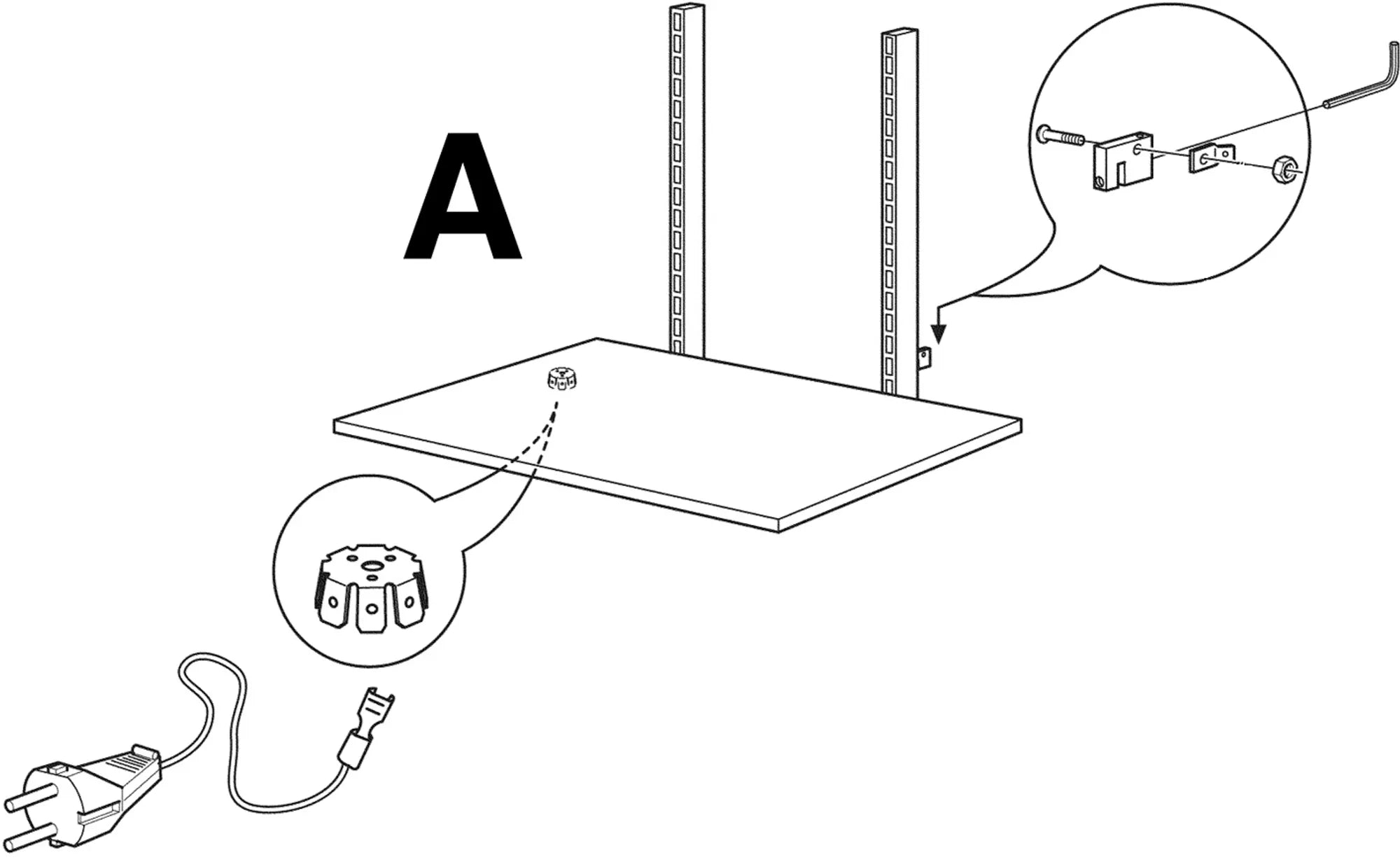 A